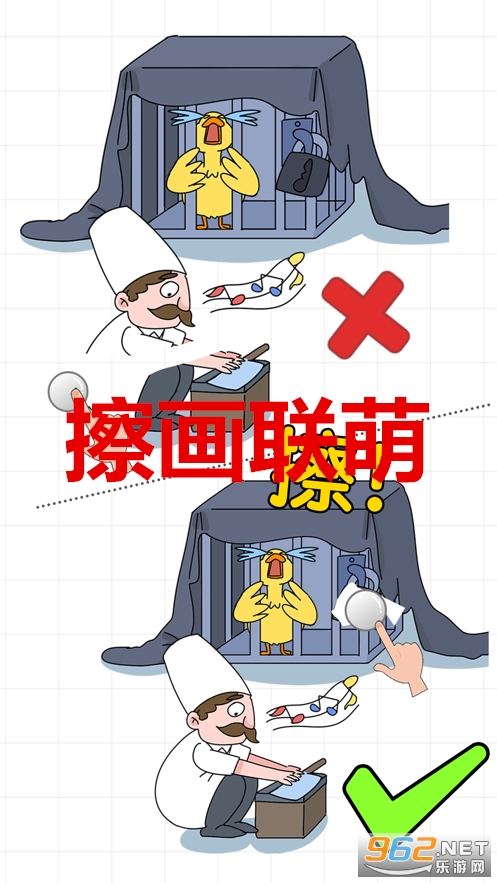 擦画联萌

擦!

962.NET
乐游网