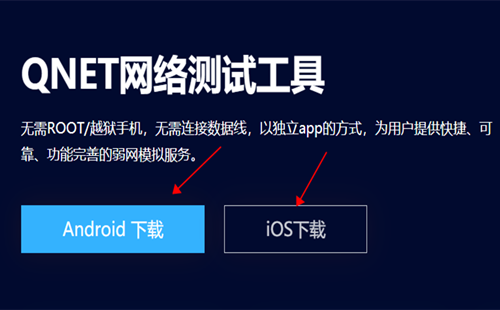 QNET网络测试工具

无需ROOT/越狱手机，无需连接数据线，以独立app的方式，为用户提供快捷、可靠、功能完善的弱网模拟服务。

Android 下载

iOS下载